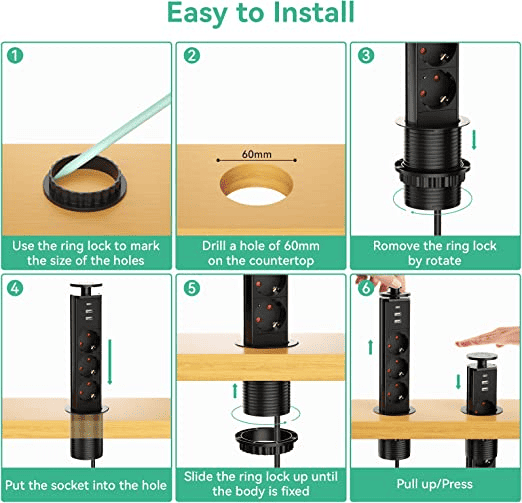 Easy to Install

1
Use the ring lock to mark the size of the holes

2
60mm
Drill a hole of 60mm on the countertop

3
Romove the ring lock by rotate

4
Put the socket into the hole

5
Slide the ring lock up until the body is fixed

6
Pull up/Press